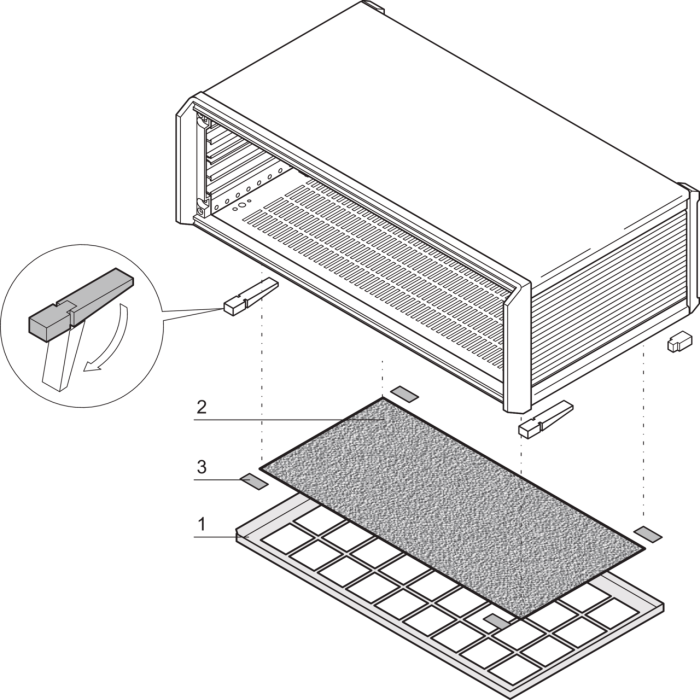 2
3
1